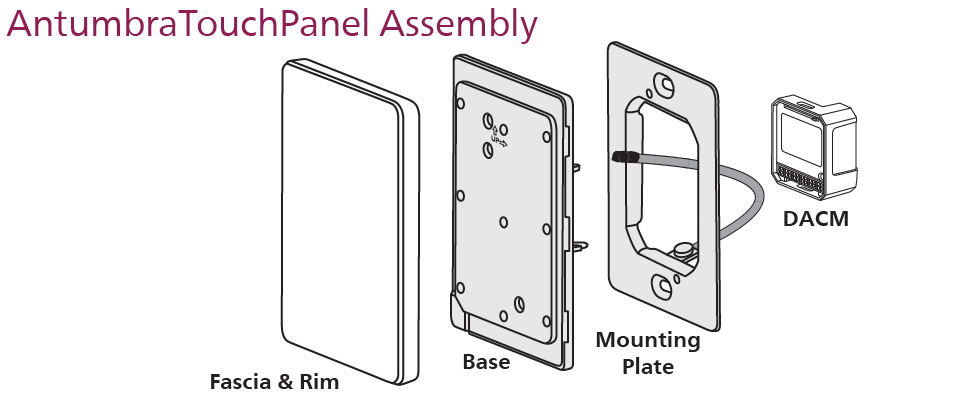 AntumbraTouchPanel Assembly

UP

Fascia & Rim

Base

Mounting Plate

DACM