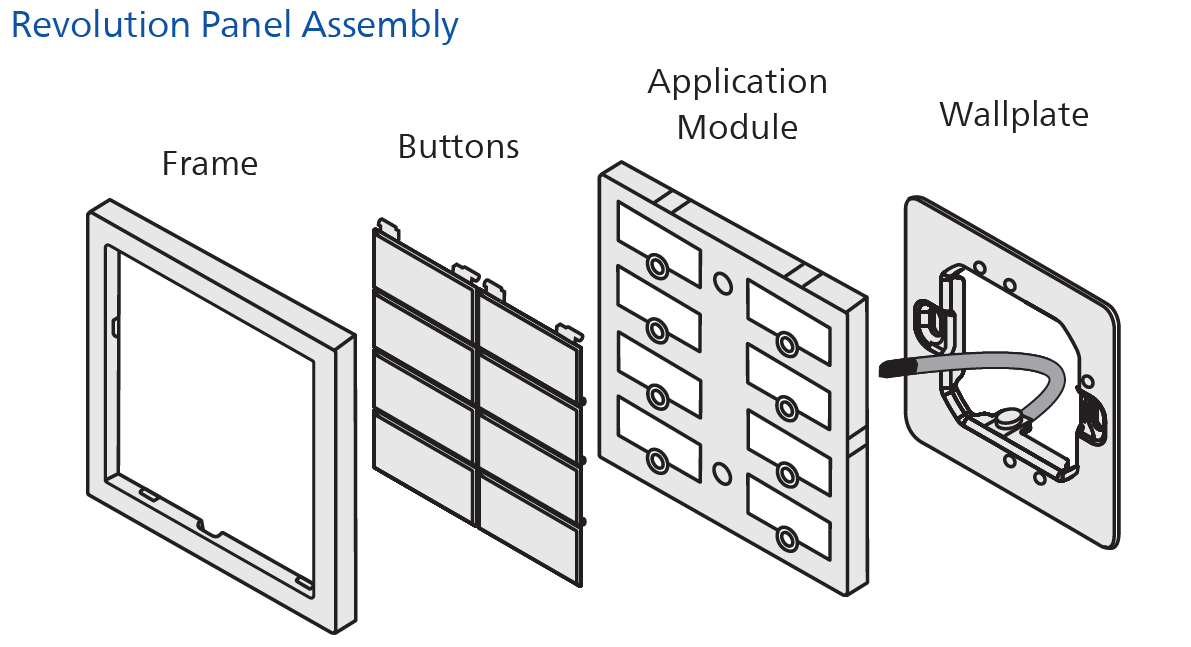 Revolution Panel Assembly

Frame

Buttons

Application Module

Wallplate